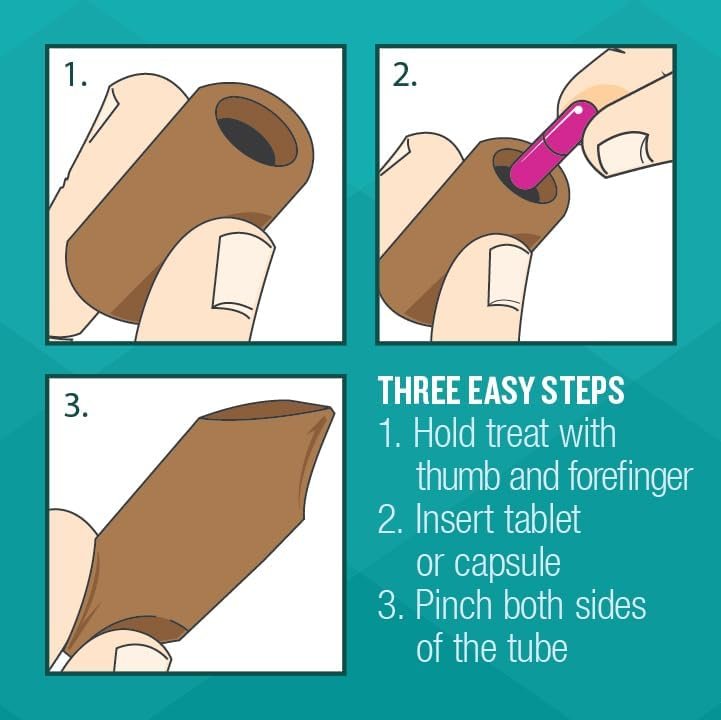 1.

2.

3.

THREE EASY STEPS
1. Hold treat with thumb and forefinger
2. Insert tablet or capsule
3. Pinch both sides of the tube