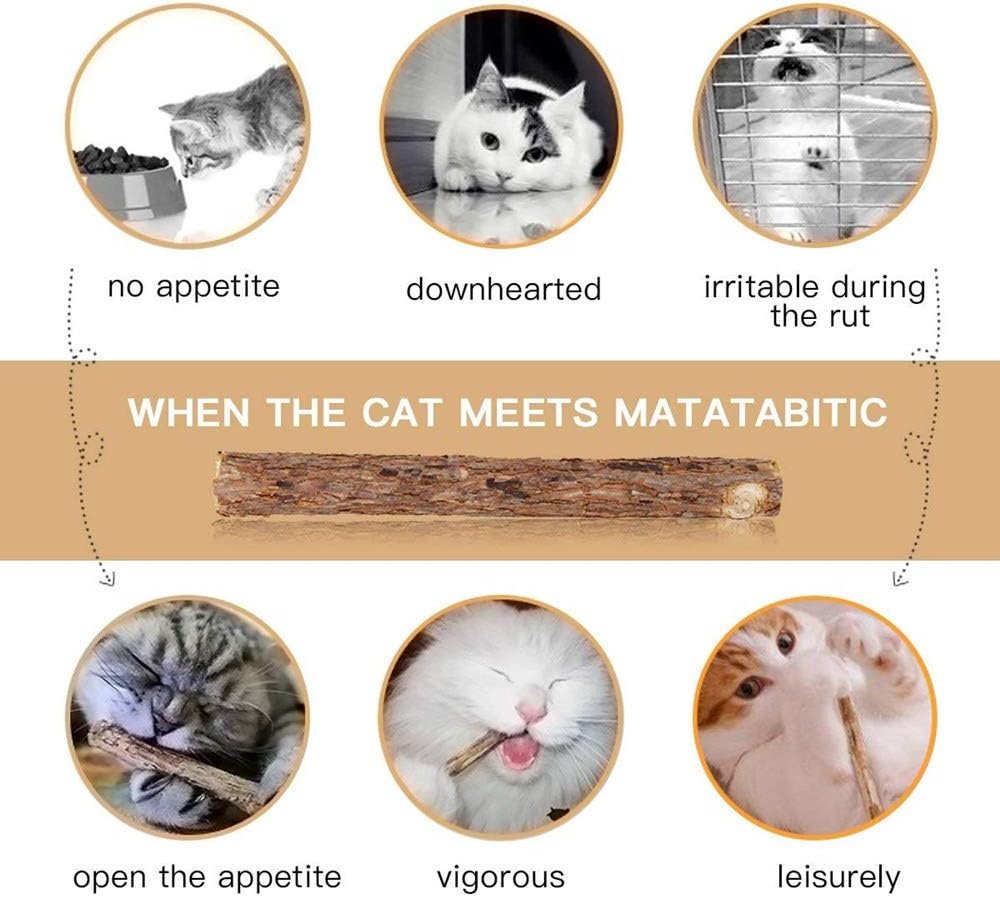 no appetite

downhearted

irritable during the rut

WHEN THE CAT MEETS MATATABITIC

open the appetite

vigorous

leisurely