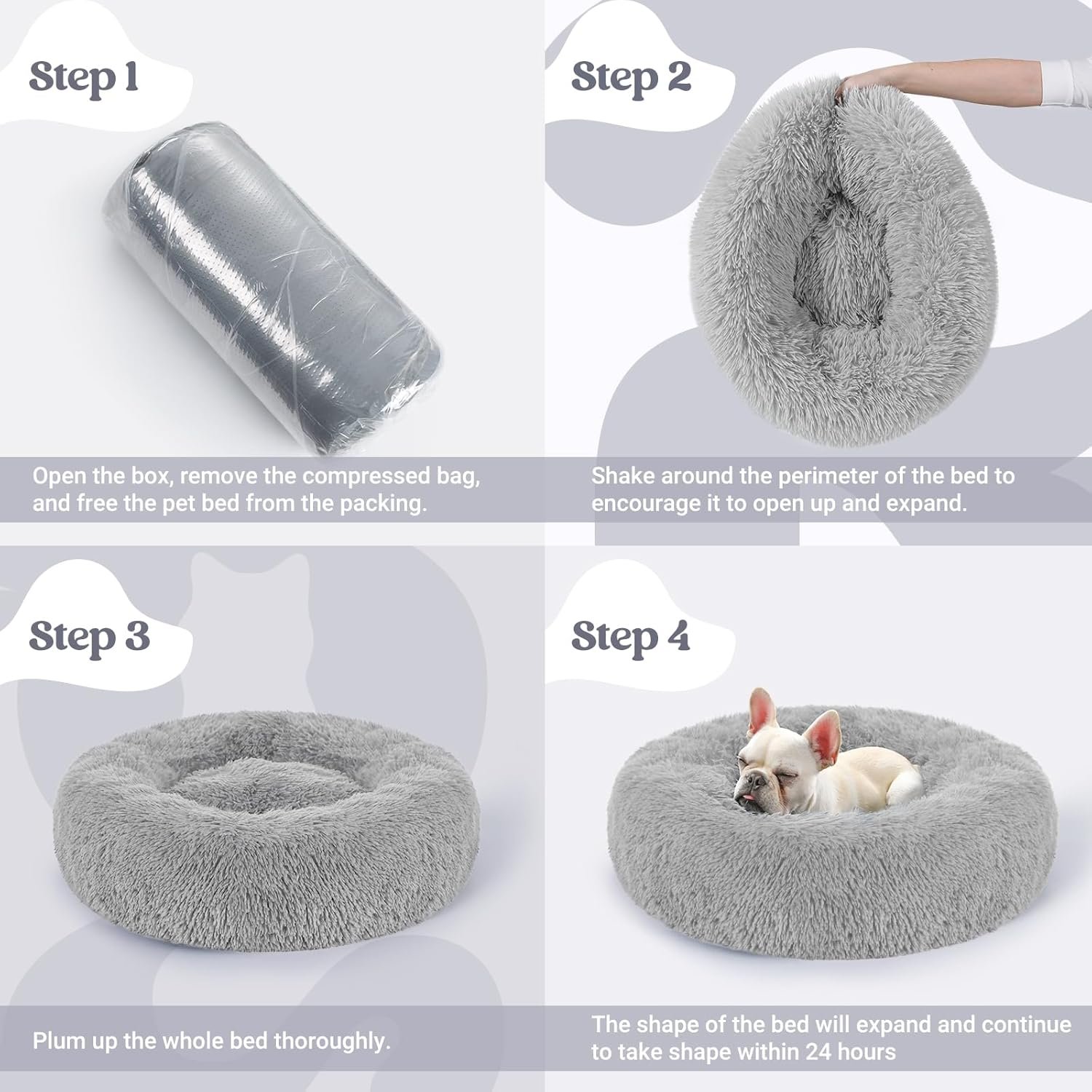 Step 1

Open the box, remove the compressed bag, and free the pet bed from the packing.

Step 2

Shake around the perimeter of the bed to encourage it to open up and expand.

Step 3

Plum up the whole bed thoroughly.

Step 4

The shape of the bed will expand and continue to take shape within 24 hours