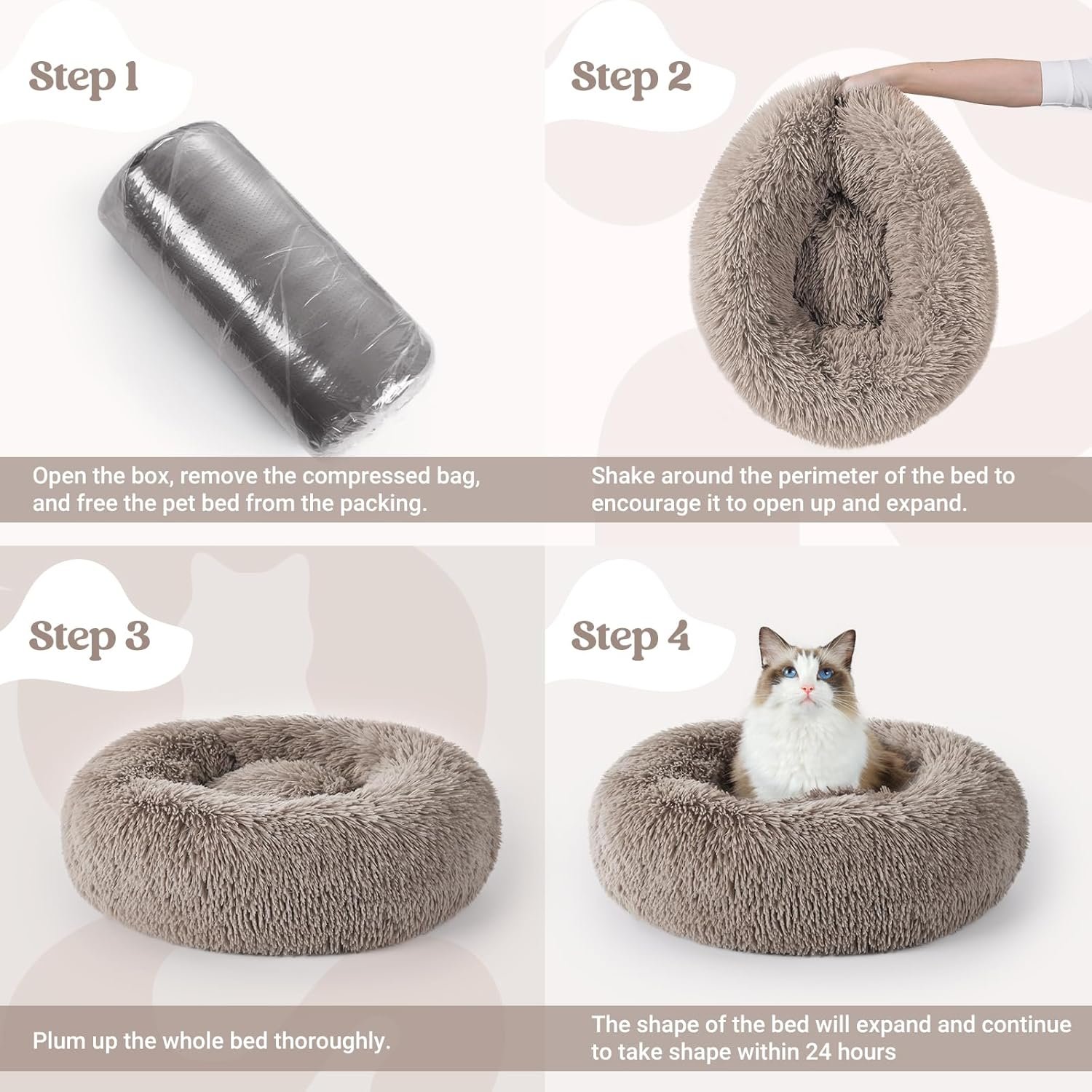 Step 1

Open the box, remove the compressed bag, and free the pet bed from the packing.

Step 2

Shake around the perimeter of the bed to encourage it to open up and expand.

Step 3

Plum up the whole bed thoroughly.

Step 4

The shape of the bed will expand and continue to take shape within 24 hours