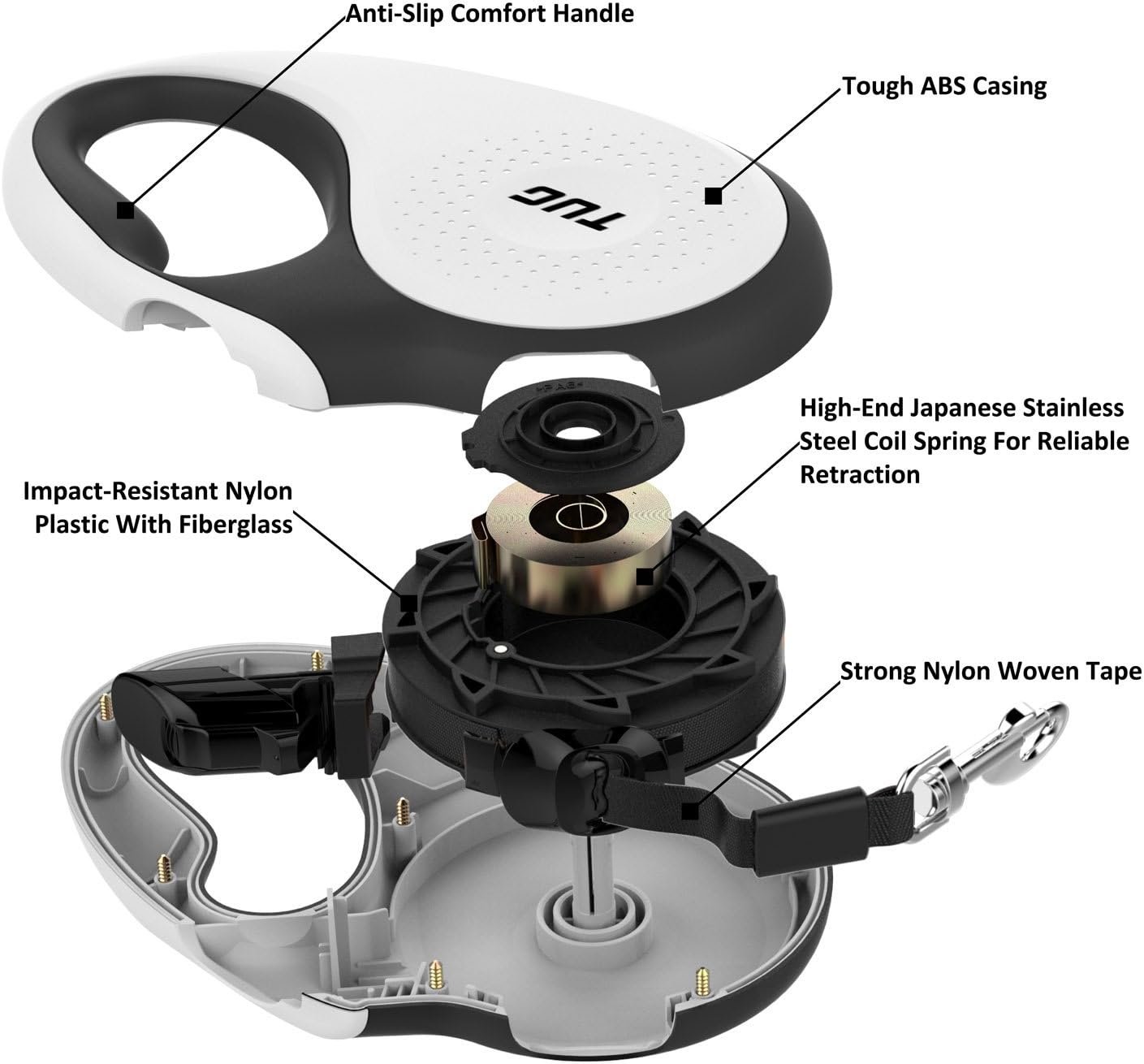 Anti-Slip Comfort Handle

Tough ABS Casing

TUG

High-End Japanese Stainless Steel Coil Spring For Reliable Retraction

Impact-Resistant Nylon Plastic With Fiberglass

Strong Nylon Woven Tape