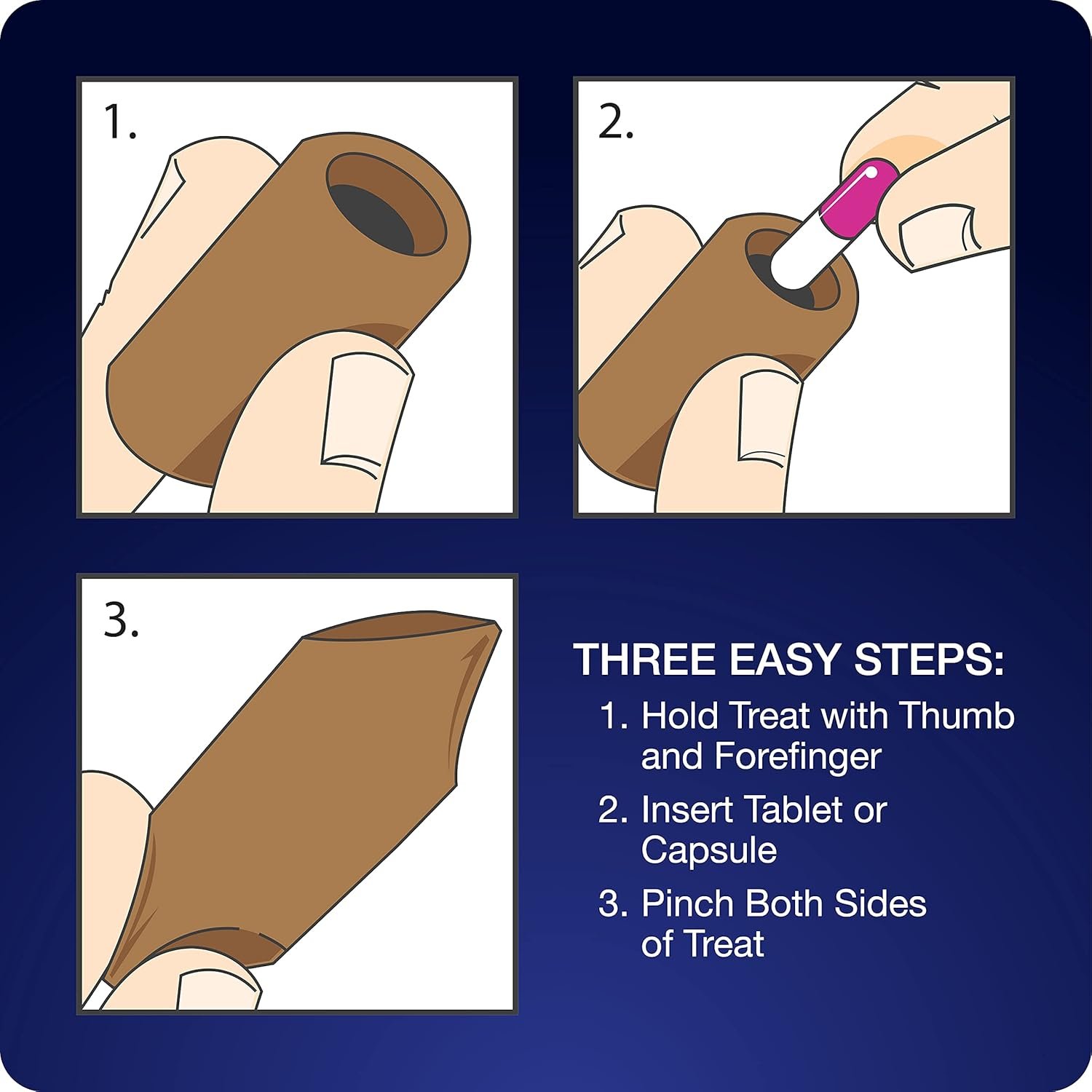 1.

2.

3.

THREE EASY STEPS:

1. Hold Treat with Thumb and Forefinger

2. Insert Tablet or Capsule

3. Pinch Both Sides of Treat