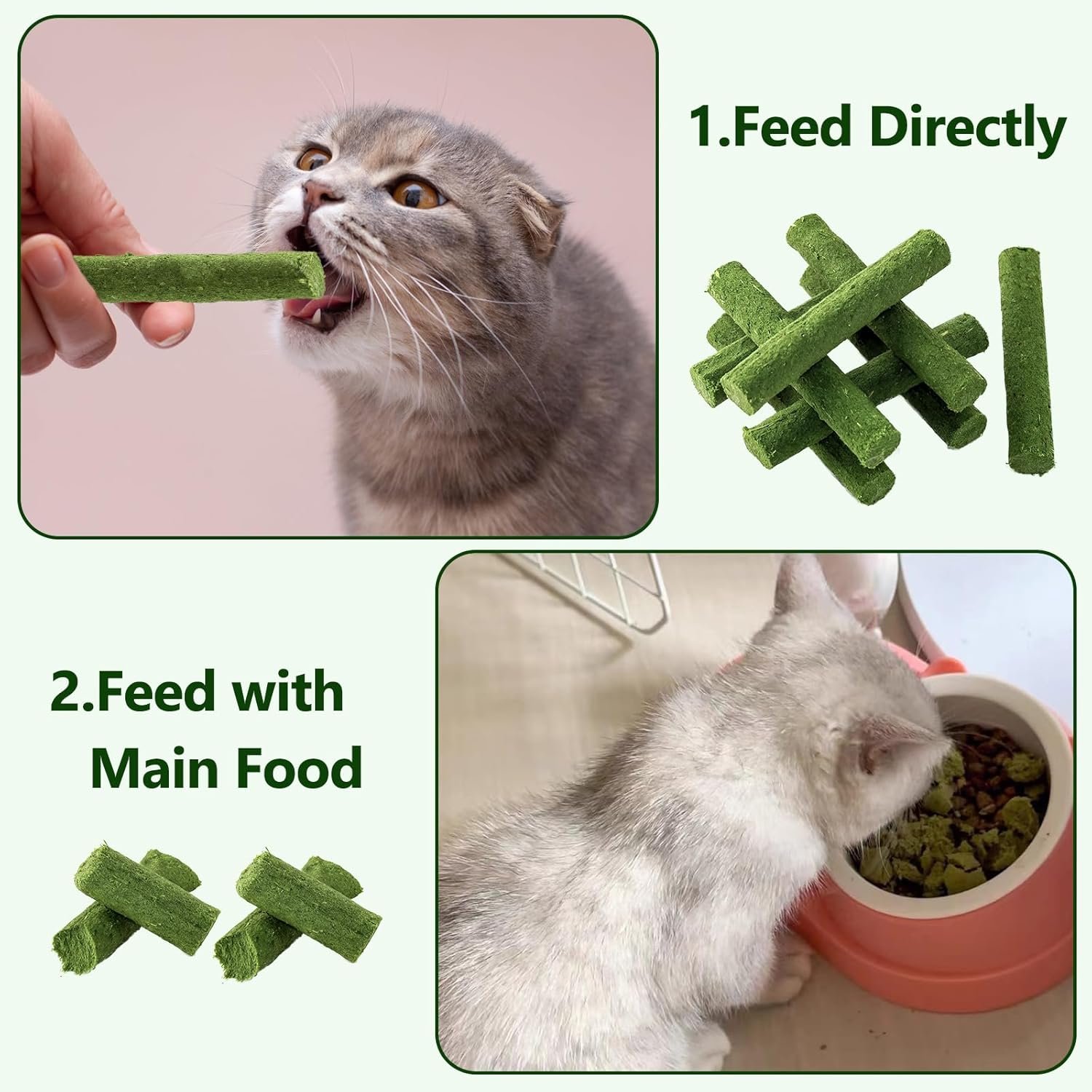 1.Feed Directly

2.Feed with Main Food