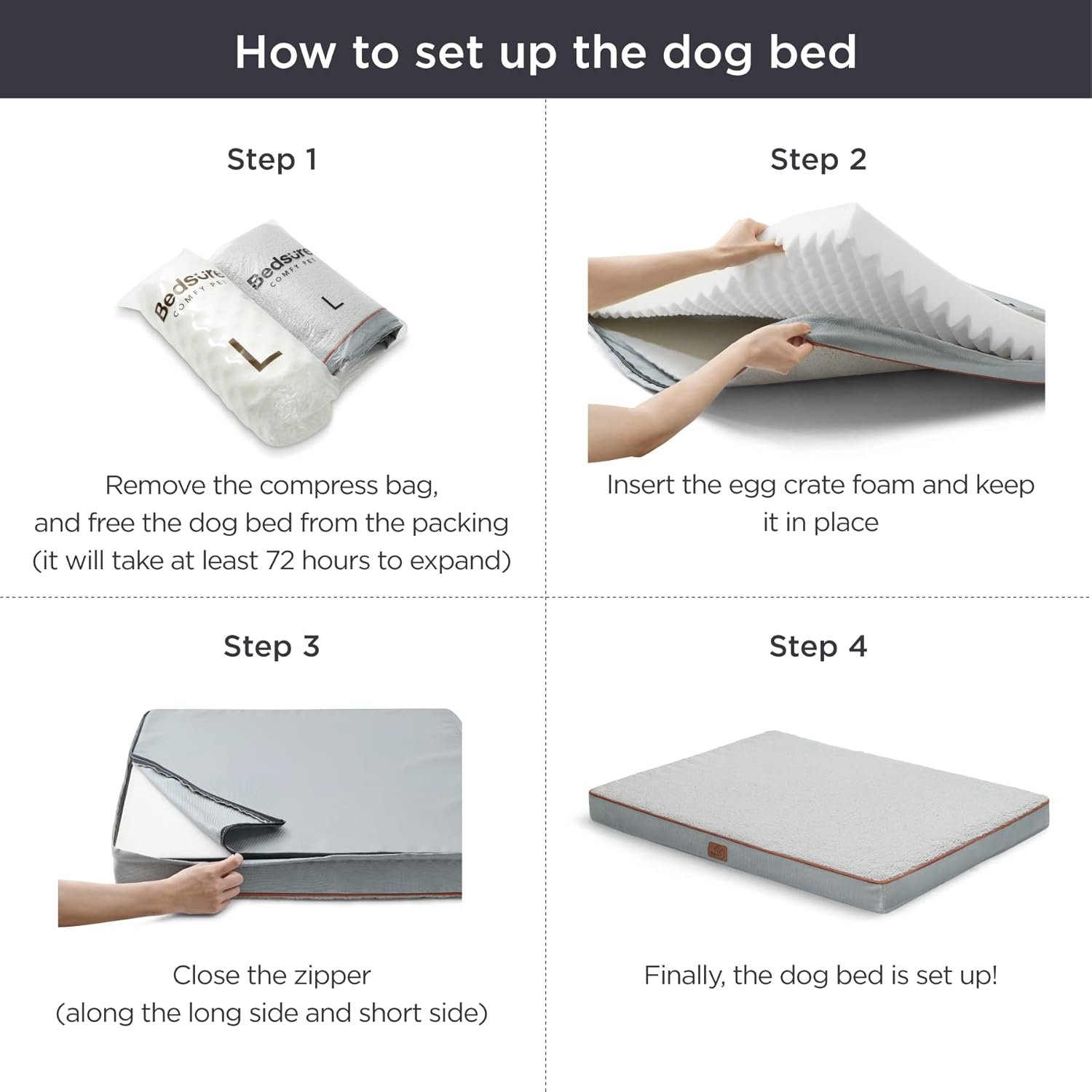 How to set up the dog bed

Step 1

Bedsure COMFY PET L

Bedsure COMFY PET L

Remove the compress bag, and free the dog bed from the packing (it will take at least 72 hours to expand)

Step 2

Insert the egg crate foam and keep it in place

Step 3

Close the zipper (along the long side and short side)

Step 4

Finally, the dog bed is set up!