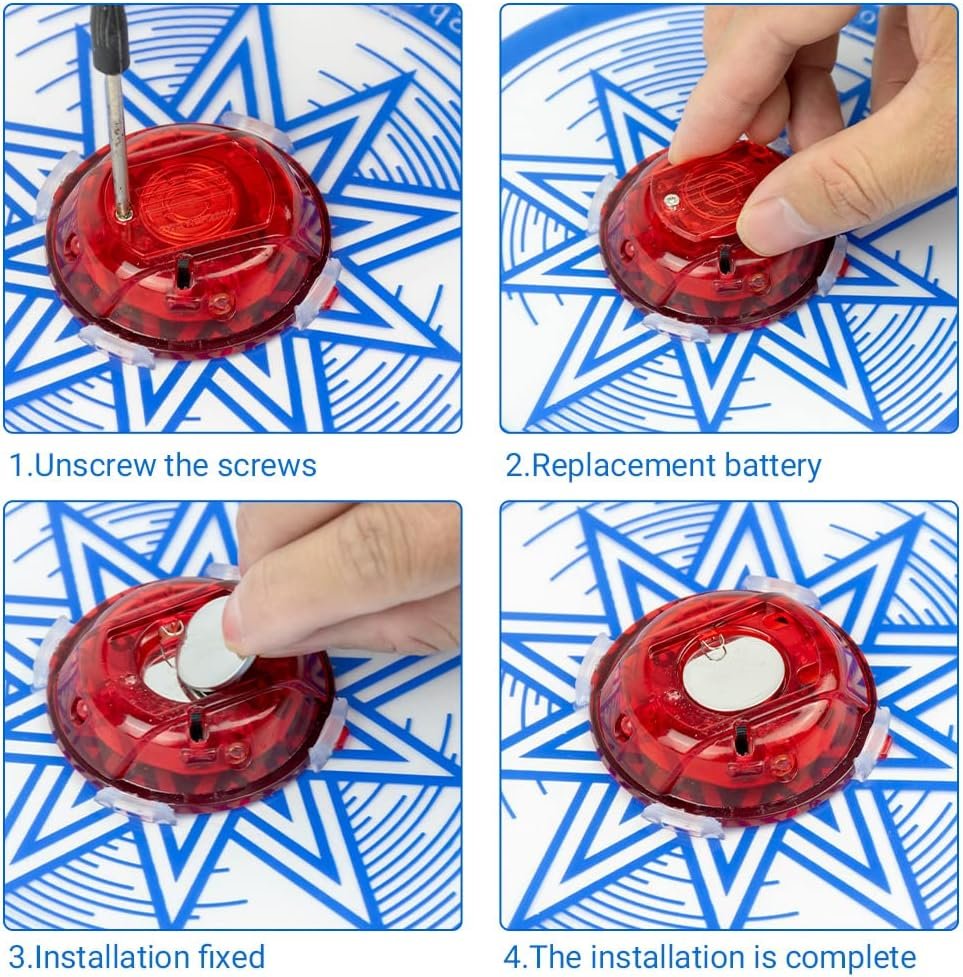 1.Unscrew the screws

2.Replacement battery

3.Installation fixed

4.The installation is complete