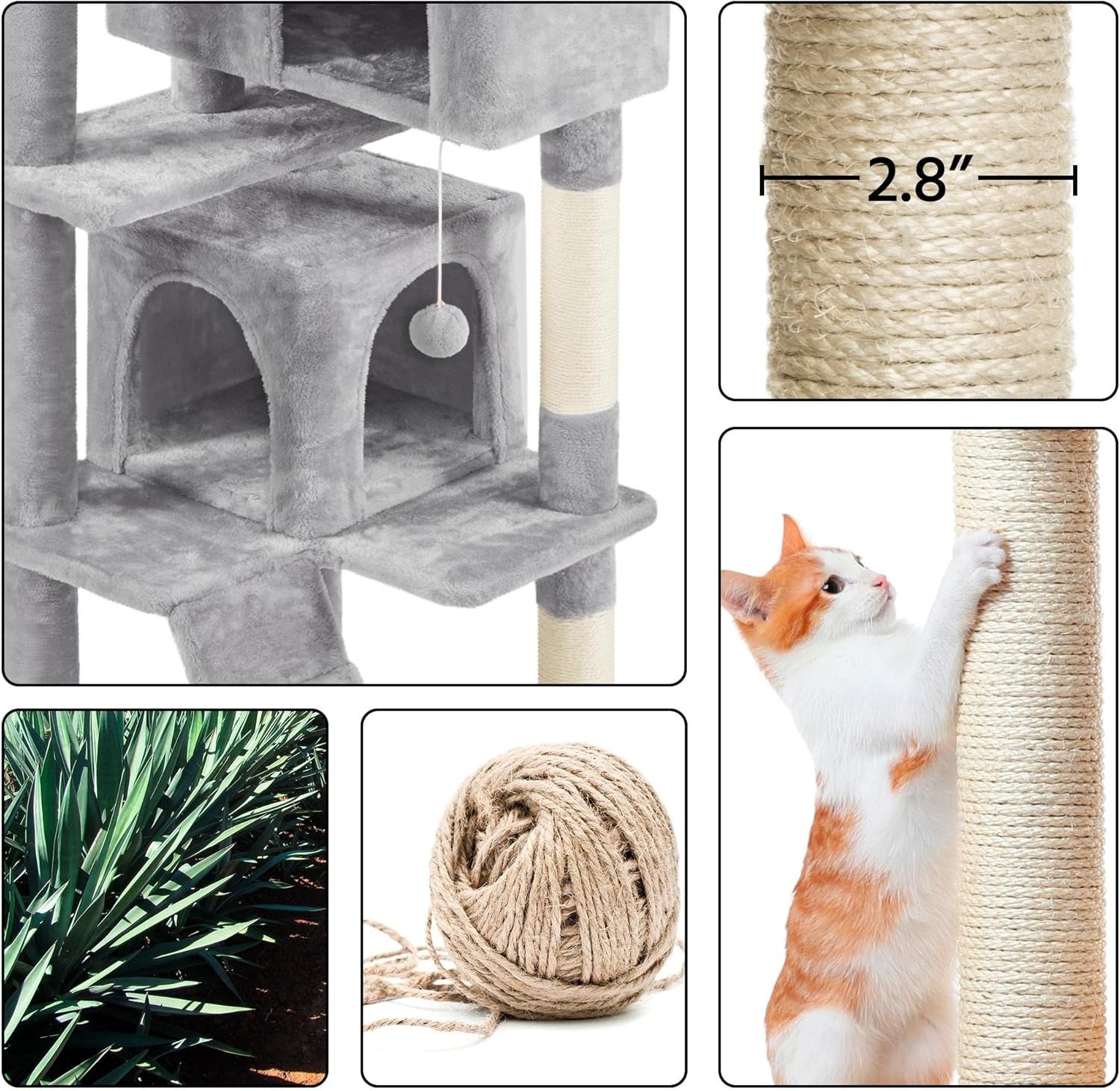 2.8″