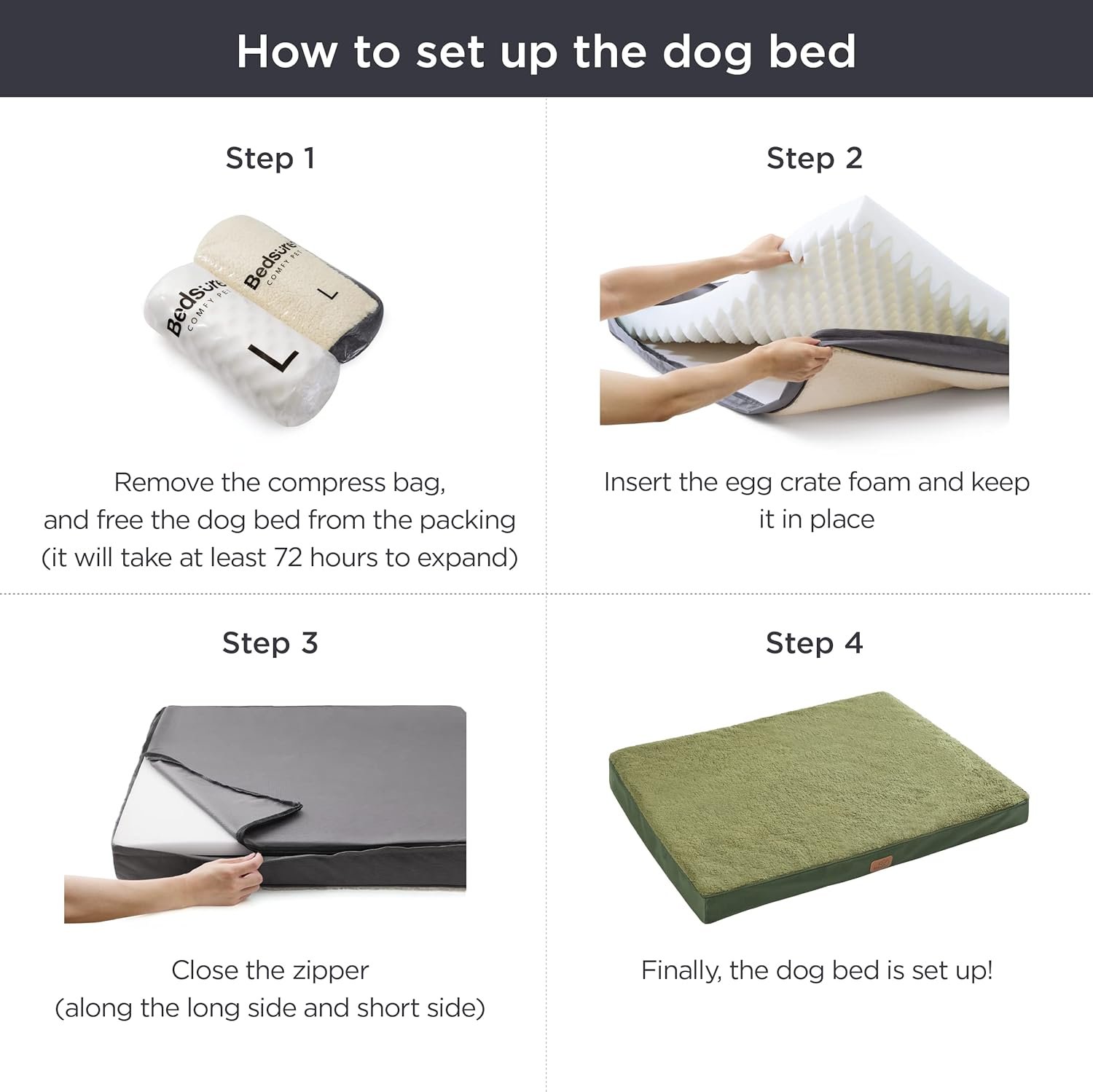 How to set up the dog bed

Step 1

Bedsure COMFY PET L

Bedsure COMFY PET L

Remove the compress bag, and free the dog bed from the packing (it will take at least 72 hours to expand)

Step 2

Insert the egg crate foam and keep it in place

Step 3

Close the zipper (along the long side and short side)

Step 4

Finally, the dog bed is set up!