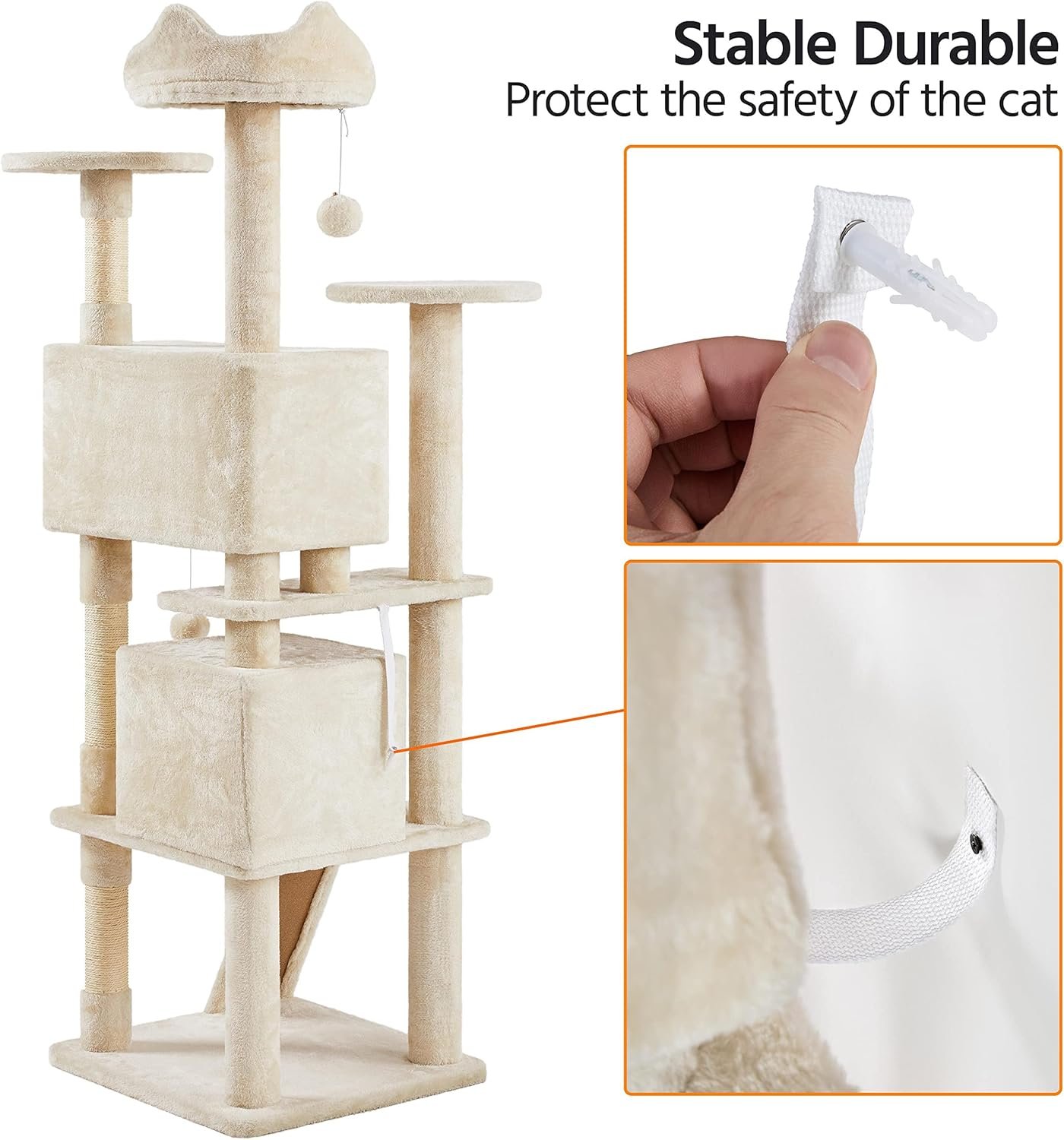 Stable Durable
Protect the safety of the cat