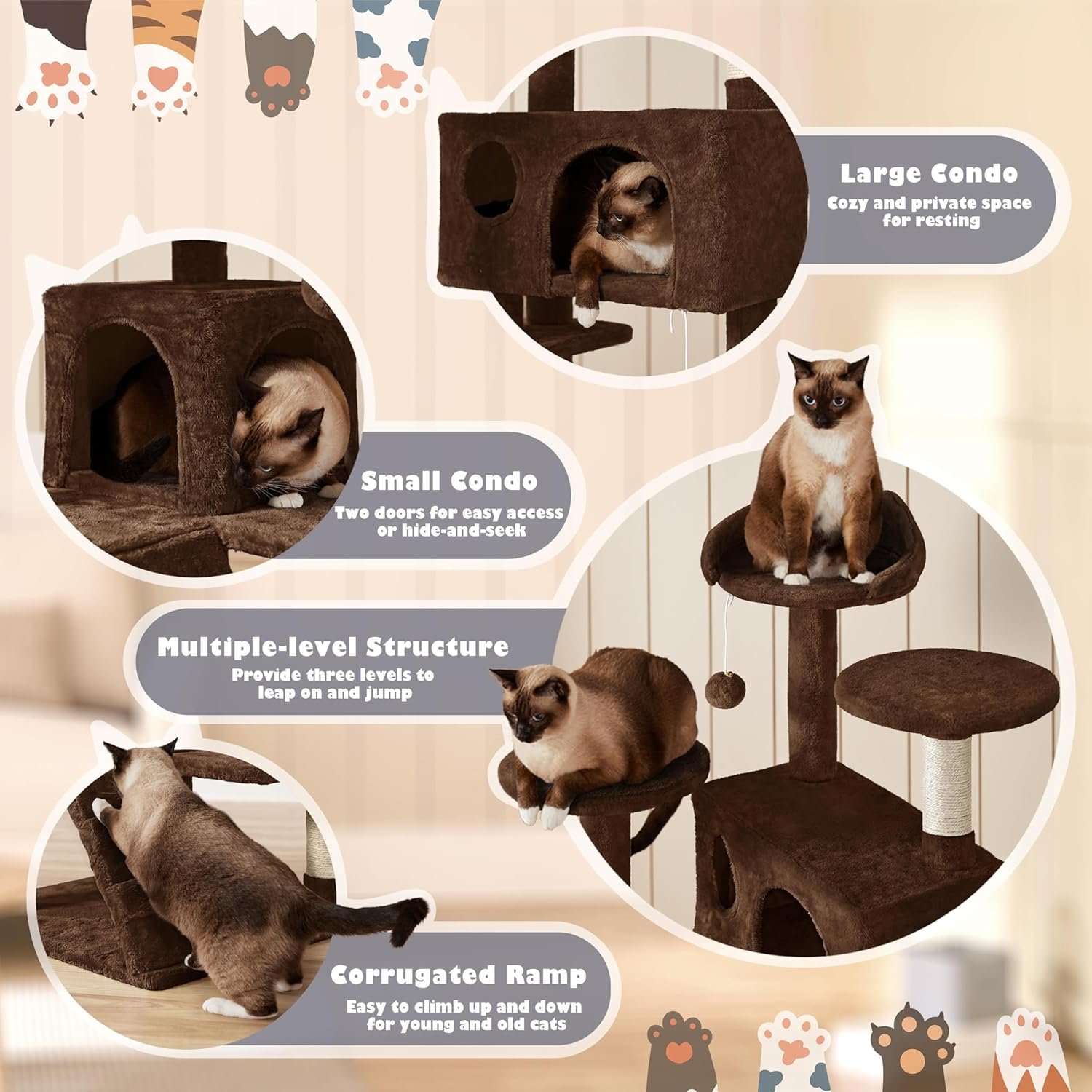 Large Condo
Cozy and private space for resting

Small Condo
Two doors for easy access or hide-and-seek

Multiple-level Structure
Provide three levels to leap on and jump

Corrugated Ramp
Easy to climb up and down for young and old cats